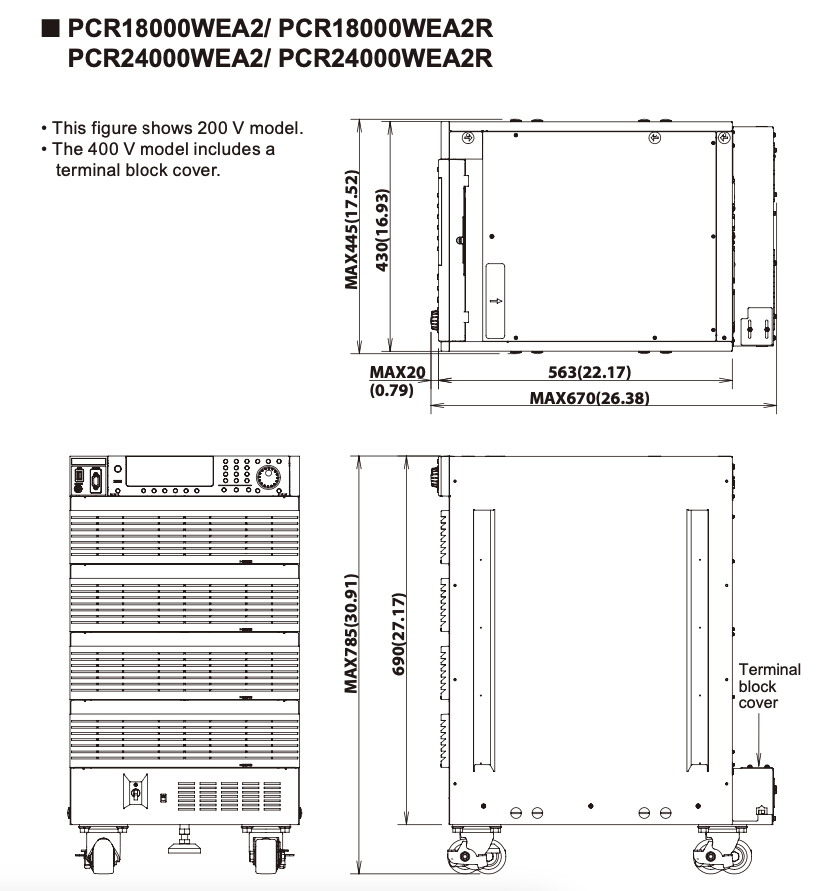 ■ PCR18000WEA2/ PCR18000WEA2R
PCR24000WEA2/ PCR24000WEA2R

• This figure shows 200 V model.
• The 400 V model includes a terminal block cover.

MAX445(17.52)
430(16.93)
MAX20
(0.79)
563(22.17)
MAX670(26.38)

MAX785(30.91)
690(27.17)
Terminal block cover